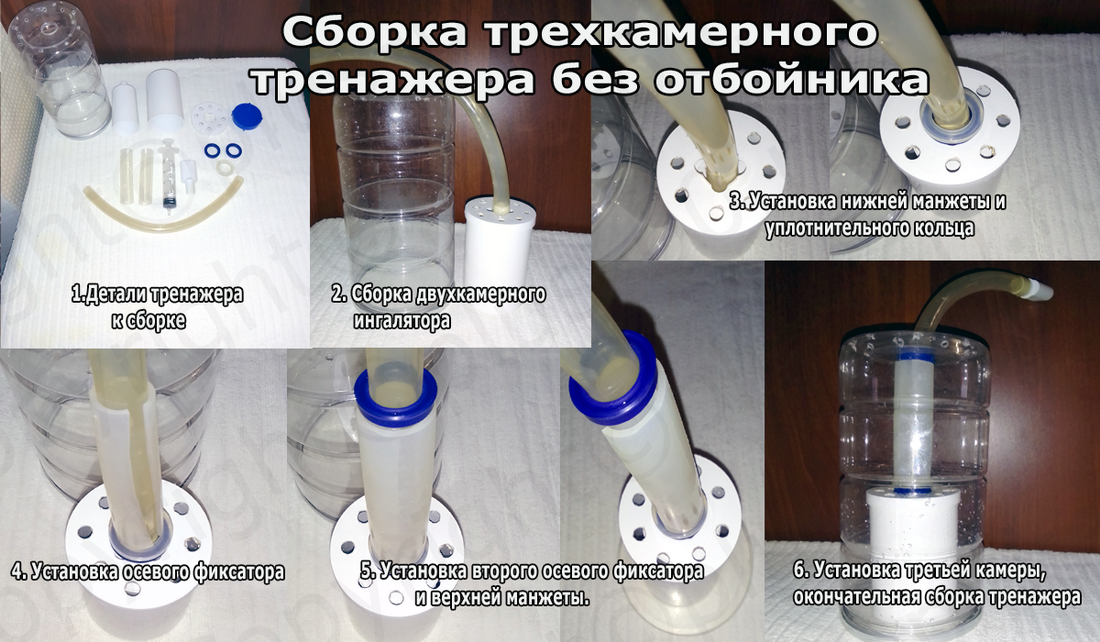 Сборка трехкамерного тренажера без отбойника

1.Детали тренажера к сборке

2. Сборка двухкамерного ингалятора

3. Установка нижней манжеты и уплотнительного кольца

4. Установка осевого фиксатора

5. Установка второго осевого фиксатора и верхней манжеты.

6. Установка третьей камеры, окончательная сборка тренажера